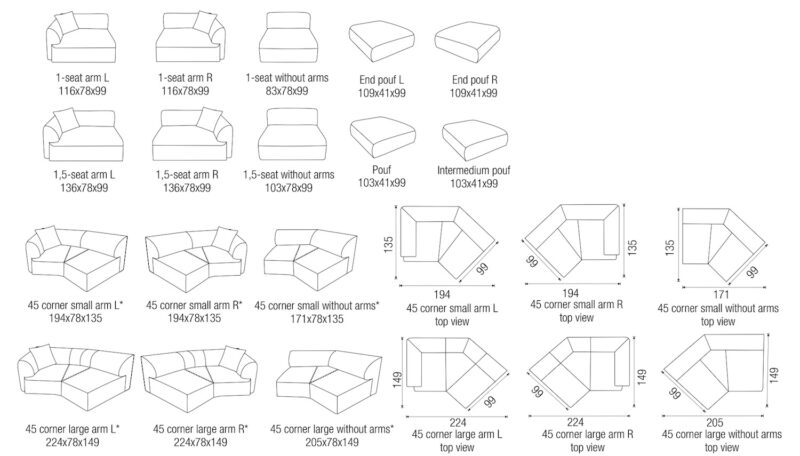 1-seat arm L
116x78x99

1-seat arm R
116x78x99

1-seat without arms
83x78x99

End pouf L
109x41x99

End pouf R
109x41x99

1,5-seat arm L
136x78x99

1,5-seat arm R
136x78x99

1,5-seat without arms
103x78x99

Pouf
103x41x99

Intermedium pouf
103x41x99

45 corner small arm L*
194x78x135

45 corner small arm R*
194x78x135

45 corner small without arms*
171x78x135

135
99
194
45 corner small arm L
top view

99
135
194
45 corner small arm R
top view

135
99
171
45 corner small without arms
top view

45 corner large arm L*
224x78x149

45 corner large arm R*
224x78x149

45 corner large without arms*
205x78x149

149
99
224
45 corner large arm L
top view

99
149
224
45 corner large arm R
top view

99
149
205
45 corner large without arms
top view