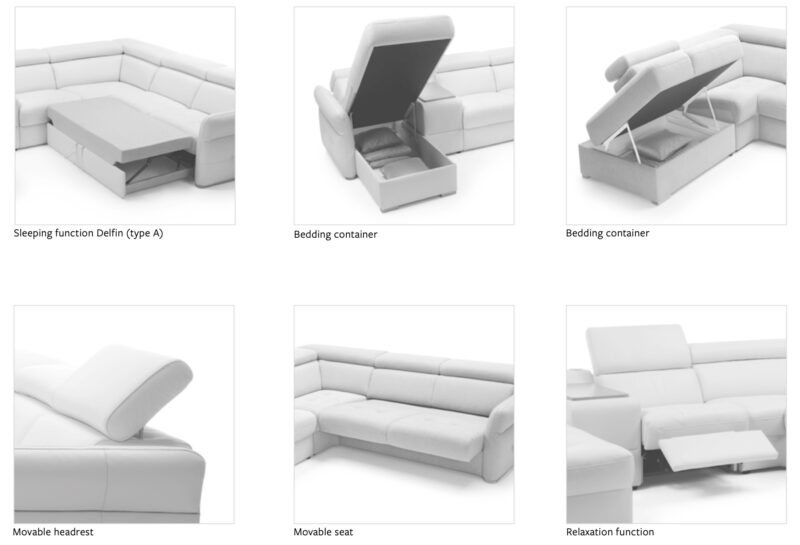 Sleeping function Delfin (type A)

Bedding container

Bedding container

Movable headrest

Movable seat

Relaxation function