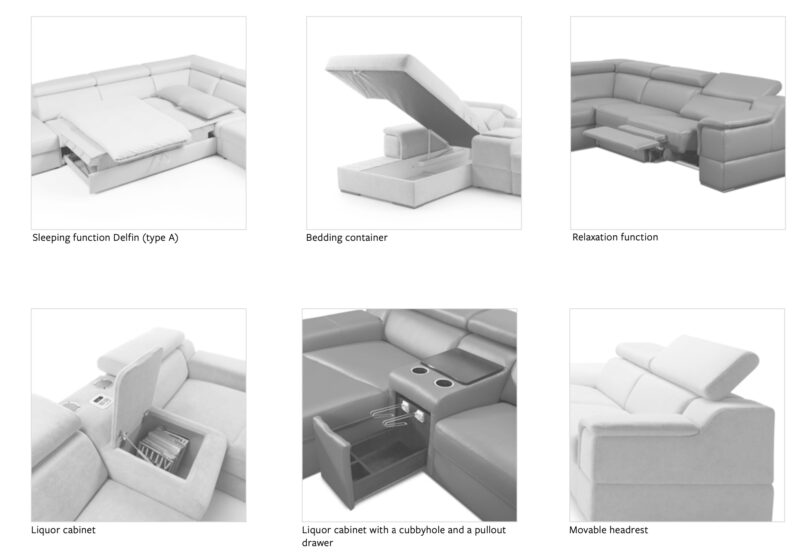 Sleeping function Delfin (type A)

Bedding container

Relaxation function

Liquor cabinet

Liquor cabinet with a cubbyhole and a pullout drawer

Movable headrest